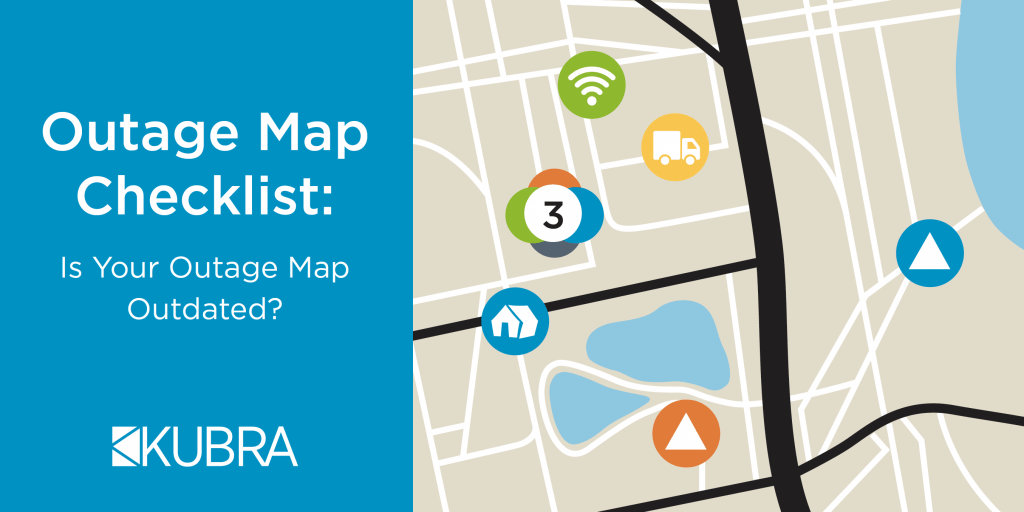 Outage Map Checklist:

Is Your Outage Map Outdated?

KUBRA

3