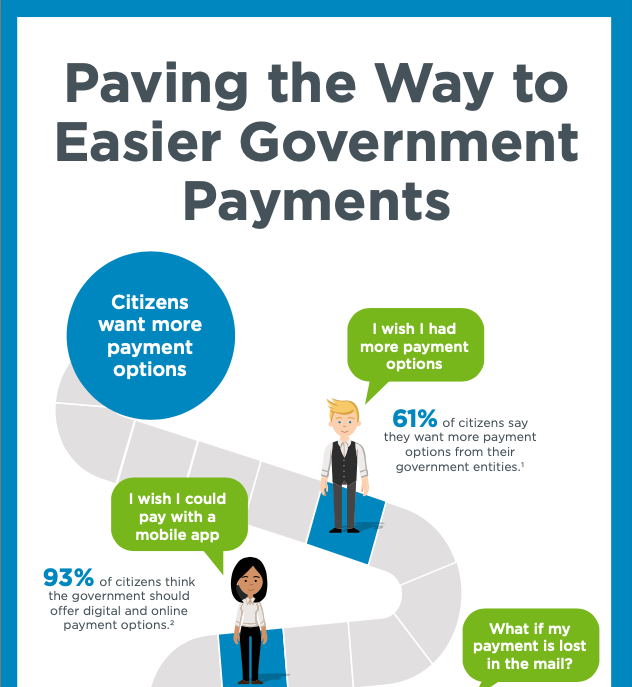 Paving the Way to Easier Government Payments

Citizens want more payment options

I wish I had more payment options

61% of citizens say they want more payment options from their government entities.$^1$

I wish I could pay with a mobile app

93% of citizens think the government should offer digital and online payment options.$^2$

What if my payment is lost in the mail?