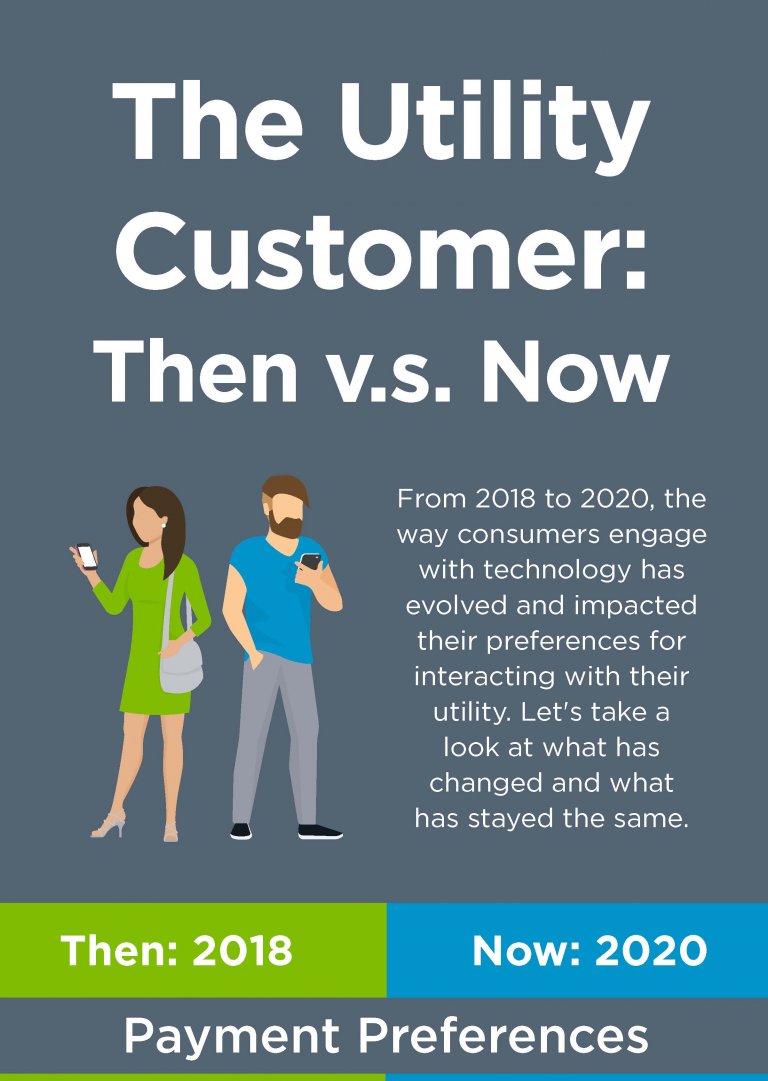 The Utility Customer: Then v.s. Now

From 2018 to 2020, the way consumers engage with technology has evolved and impacted their preferences for interacting with their utility. Let's take a look at what has changed and what has stayed the same.

Then: 2018

Now: 2020

Payment Preferences