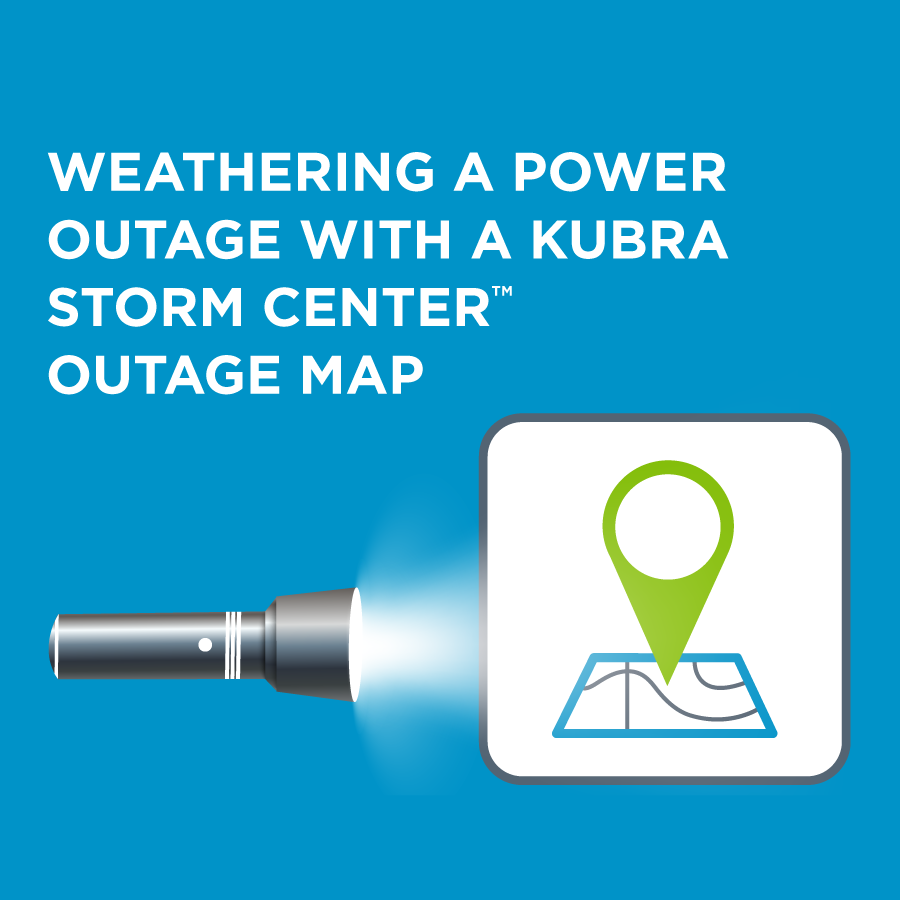 WEATHERING A POWER OUTAGE WITH A KUBRA STORM CENTER™ OUTAGE MAP