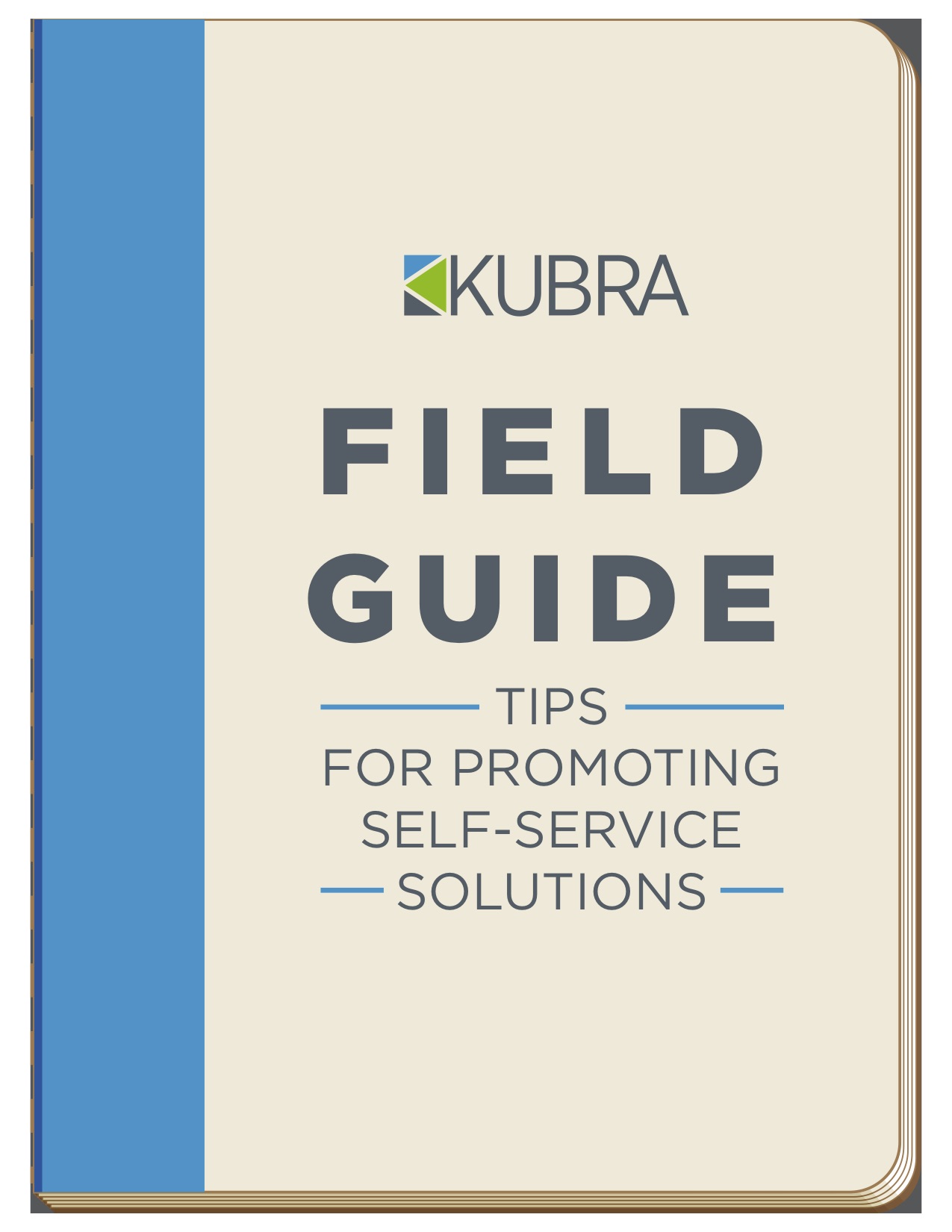 KUBRA

FIELD GUIDE

TIPS
FOR PROMOTING SELF-SERVICE SOLUTIONS