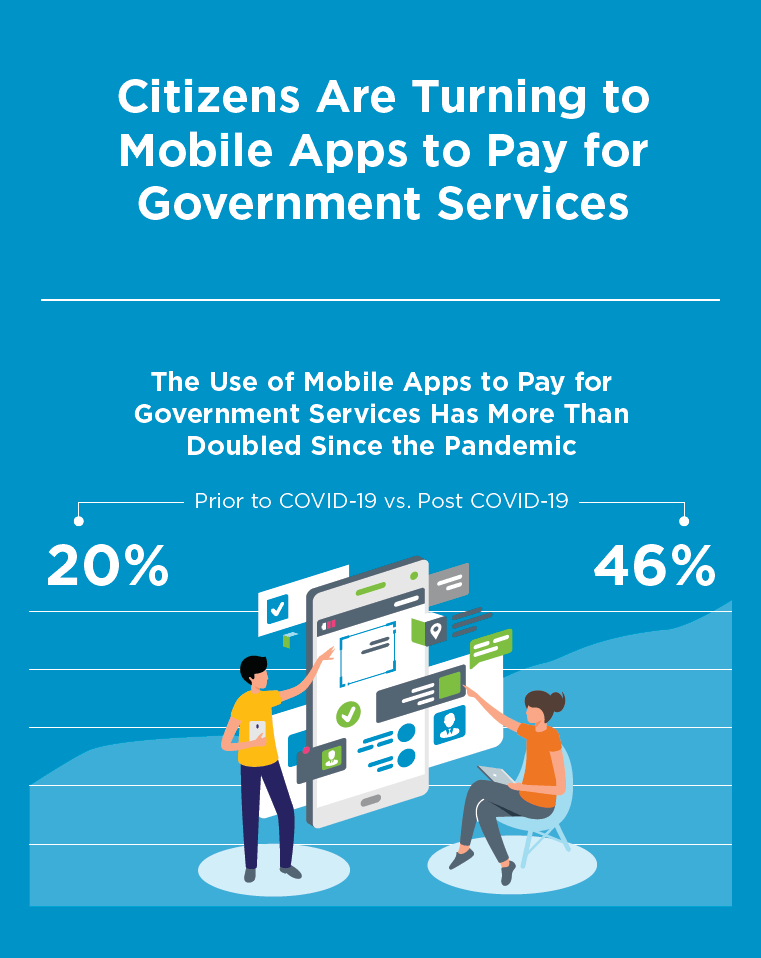 Citizens Are Turning to Mobile Apps to Pay for Government Services

The Use of Mobile Apps to Pay for Government Services Has More Than Doubled Since the Pandemic

Prior to COVID-19 vs. Post COVID-19

20%

46%