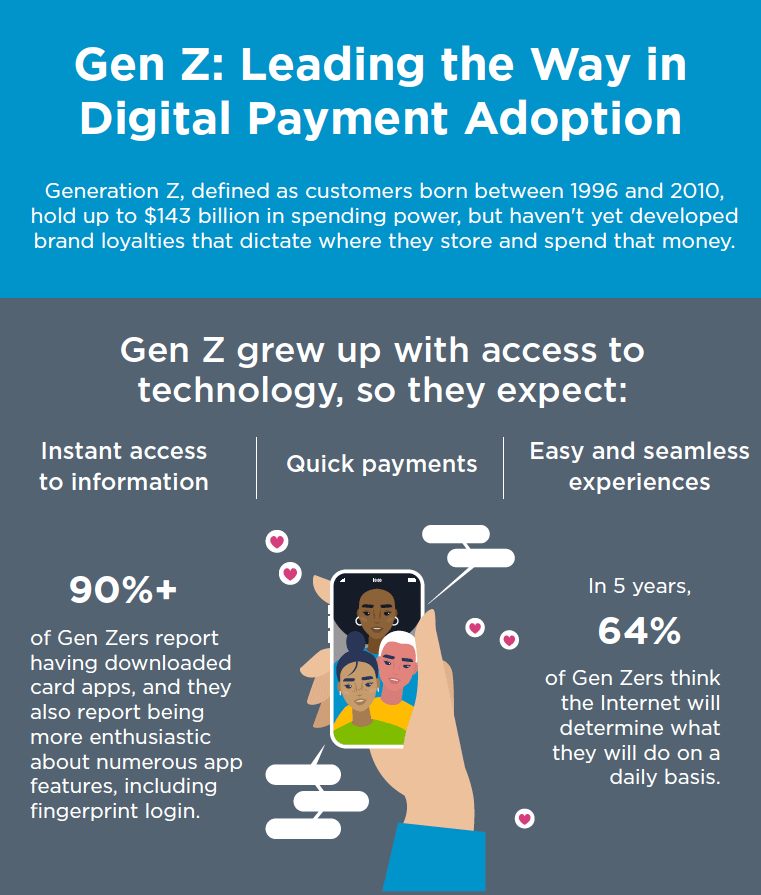 Gen Z: Leading the Way in Digital Payment Adoption

Generation Z, defined as customers born between 1996 and 2010, hold up to $143 billion in spending power, but haven't yet developed brand loyalties that dictate where they store and spend that money.

Gen Z grew up with access to technology, so they expect:

Instant access to information

Quick payments

Easy and seamless experiences

90%+

of Gen Zers report having downloaded card apps, and they also report being more enthusiastic about numerous app features, including fingerprint login.

In 5 years,

64%

of Gen Zers think the Internet will determine what they will do on a daily basis.