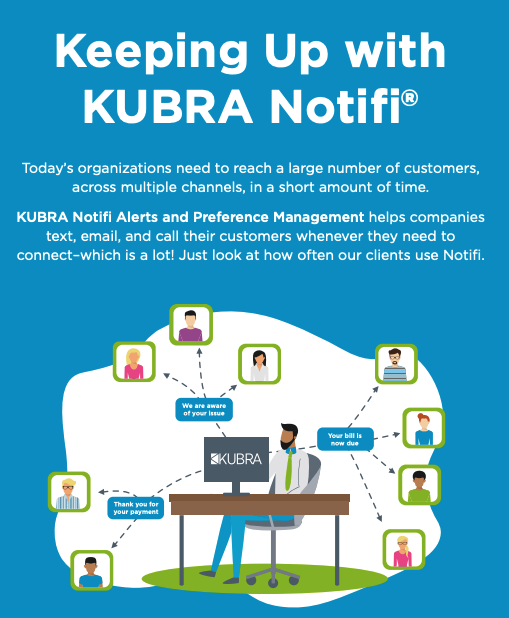 Keeping Up with KUBRA Notifi®

Today's organizations need to reach a large number of customers, across multiple channels, in a short amount of time.

KUBRA Notifi Alerts and Preference Management helps companies text, email, and call their customers whenever they need to connect–which is a lot! Just look at how often our clients use Notifi.

We are aware of your issue

Your bill is now due

KUBRA

Thank you for your payment