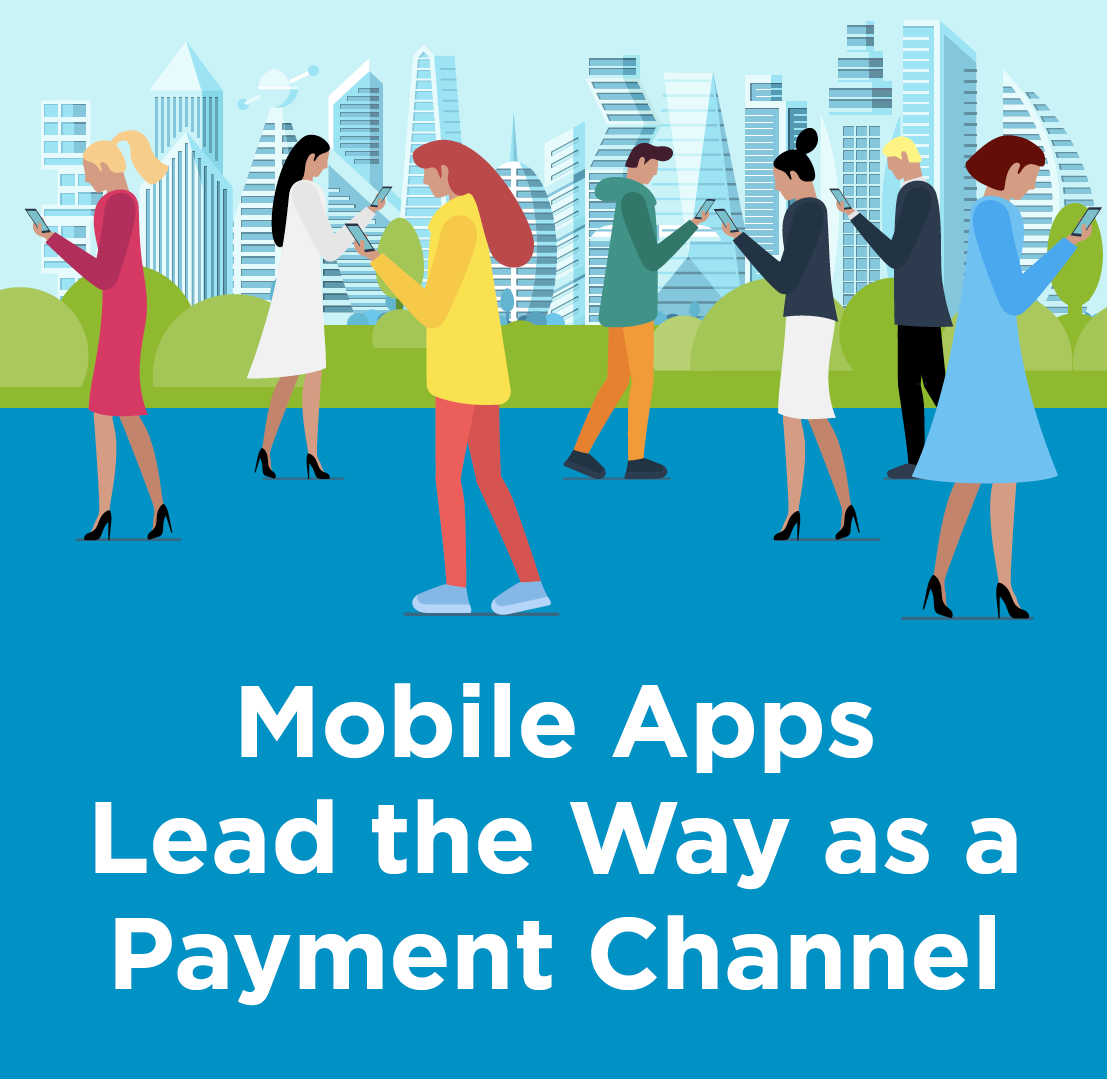 Mobile Apps
Lead the Way as a
Payment Channel