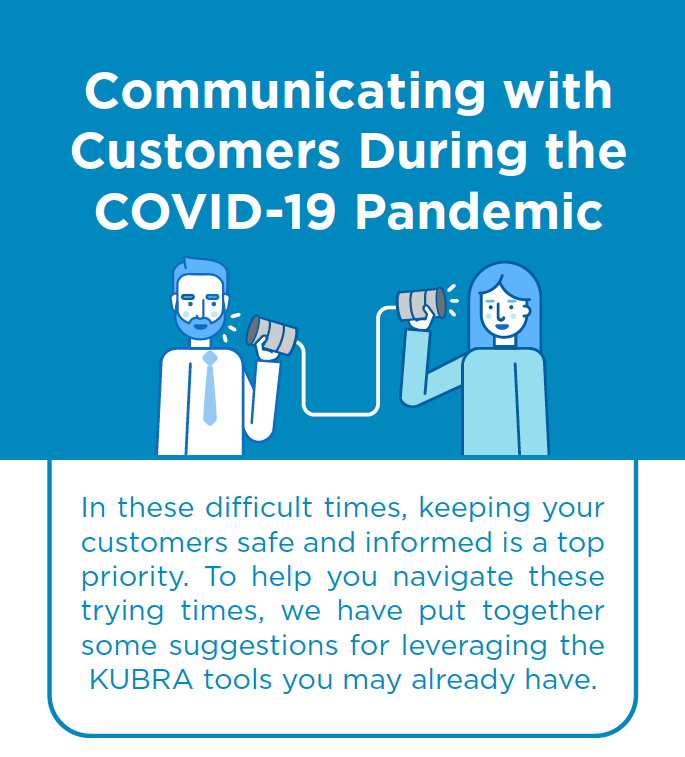 Communicating with Customers During the COVID-19 Pandemic

In these difficult times, keeping your customers safe and informed is a top priority. To help you navigate these trying times, we have put together some suggestions for leveraging the KUBRA tools you may already have.