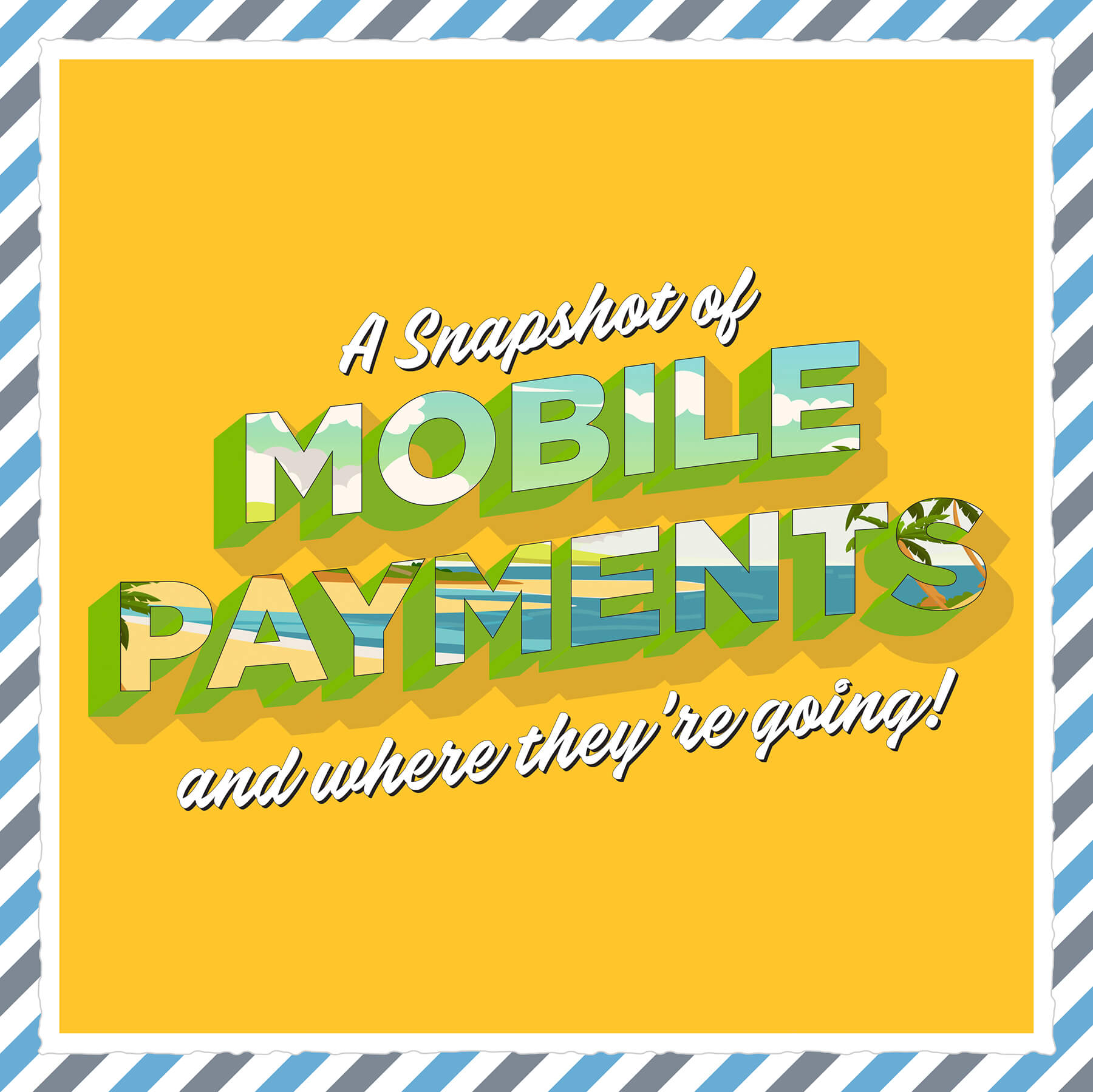 A Snapshot of
MOBILE
PAYMENTS
and where they're going!