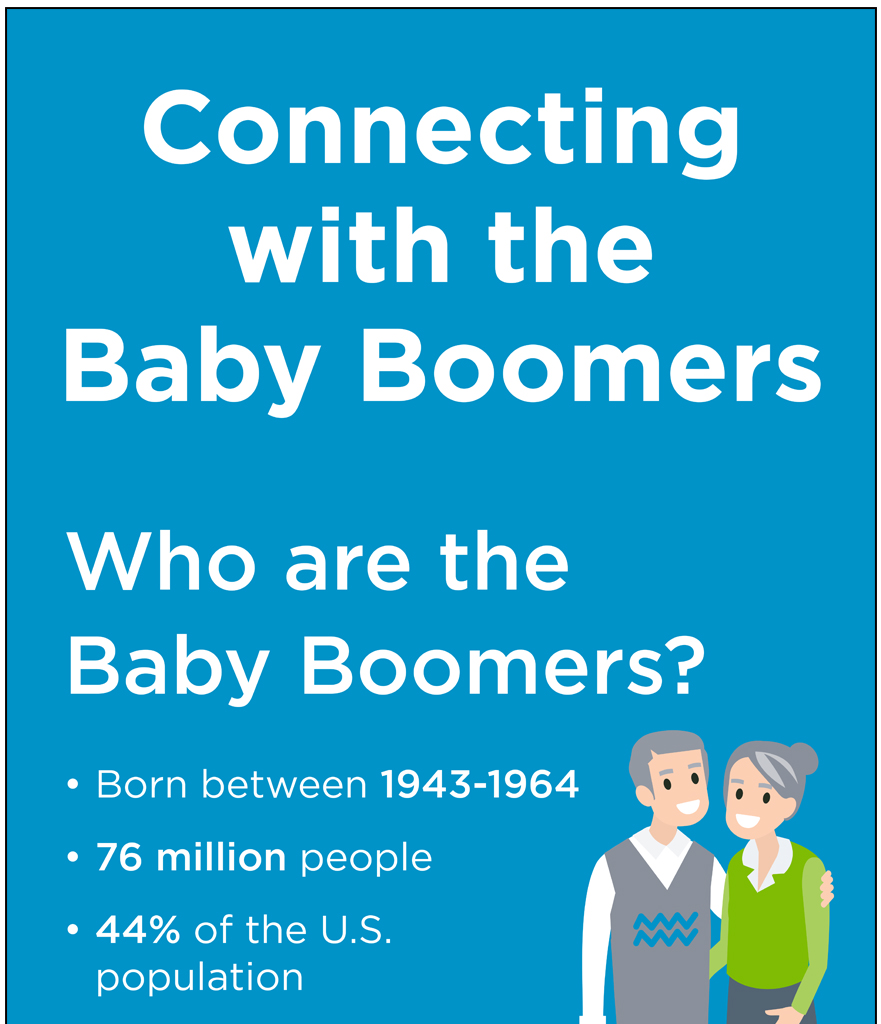 Connecting with the Baby Boomers

Who are the Baby Boomers?

• Born between 1943-1964

• 76 million people

• 44% of the U.S. population