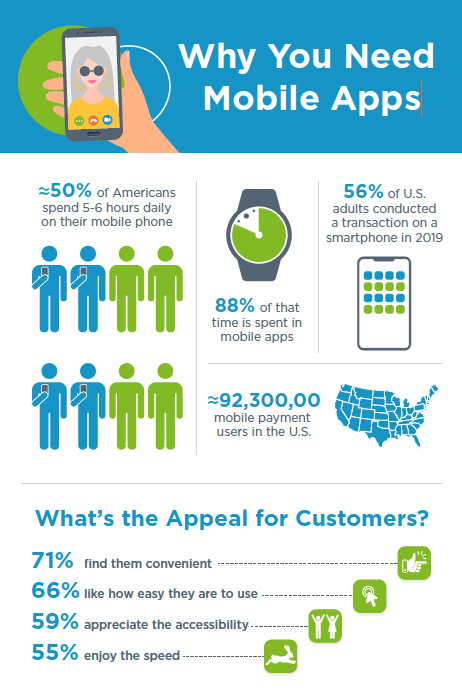 Why You Need Mobile Apps

≈50% of Americans spend 5-6 hours daily on their mobile phone

88% of that time is spent in mobile apps

56% of U.S. adults conducted a transaction on a smartphone in 2019

≈92,300,00 mobile payment users in the U.S.

What's the Appeal for Customers?

71% find them convenient

66% like how easy they are to use

59% appreciate the accessibility

55% enjoy the speed