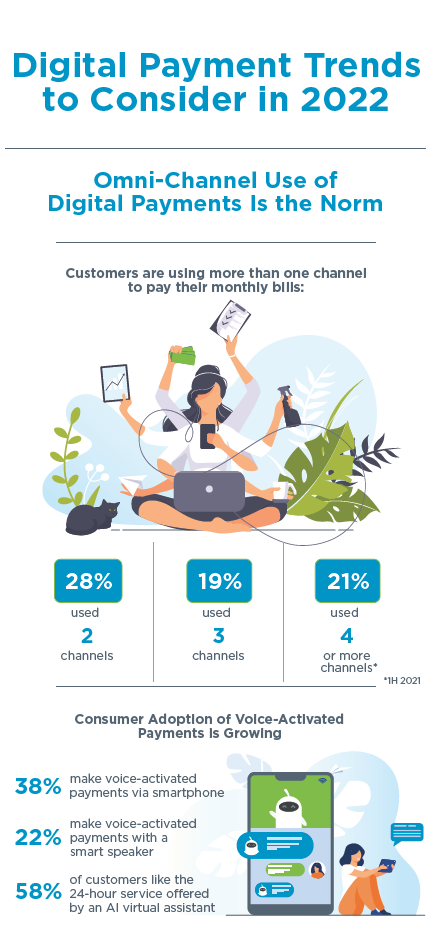 Digital Payment Trends to Consider in 2022

Omni-Channel Use of Digital Payments Is the Norm

Customers are using more than one channel to pay their monthly bills:

28%
used
2
channels

19%
used
3
channels

21%
used
4
or more
channels*

*1H 2021

Consumer Adoption of Voice-Activated Payments Is Growing

38% make voice-activated payments via smartphone

22% make voice-activated payments with a smart speaker

58% of customers like the 24-hour service offered by an AI virtual assistant