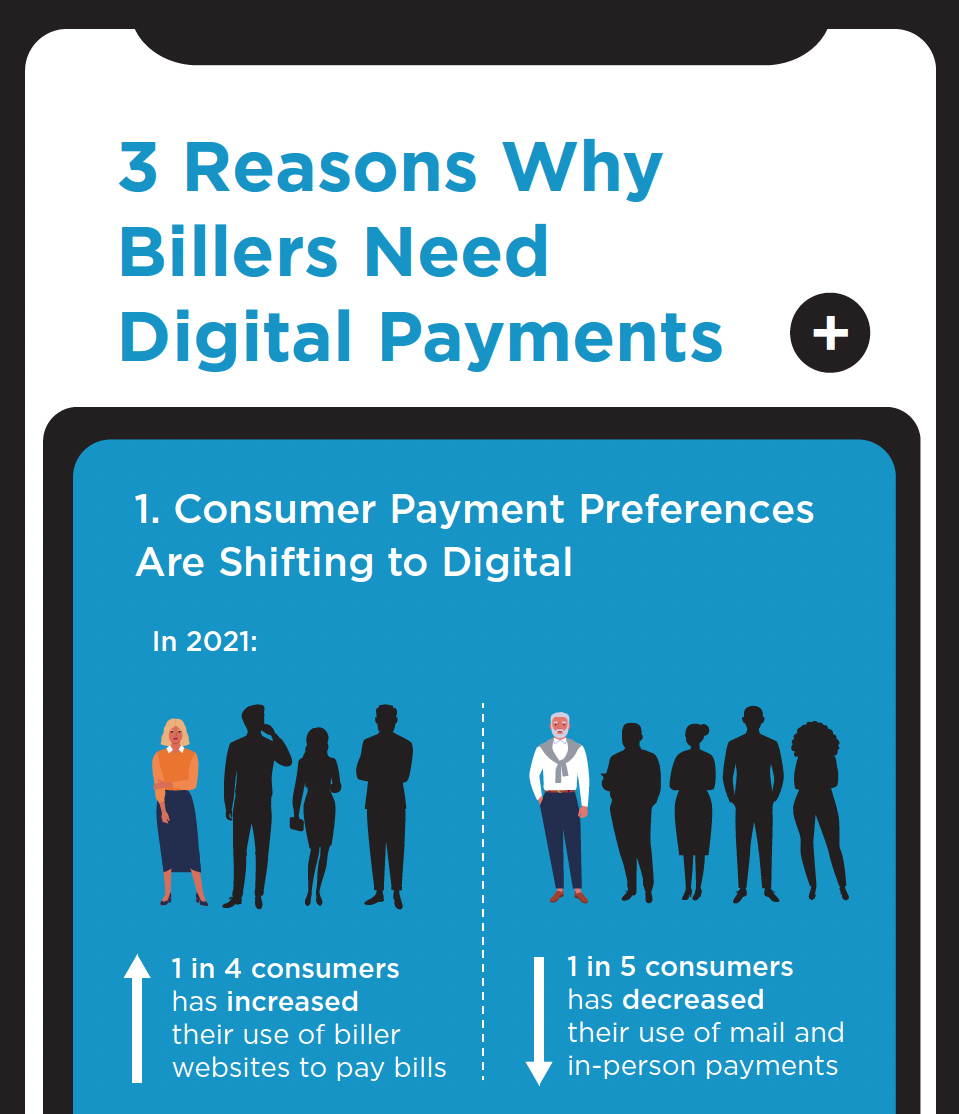 3 Reasons Why Billers Need Digital Payments

+

1. Consumer Payment Preferences Are Shifting to Digital

In 2021:

1 in 4 consumers has increased their use of biller websites to pay bills

1 in 5 consumers has decreased their use of mail and in-person payments