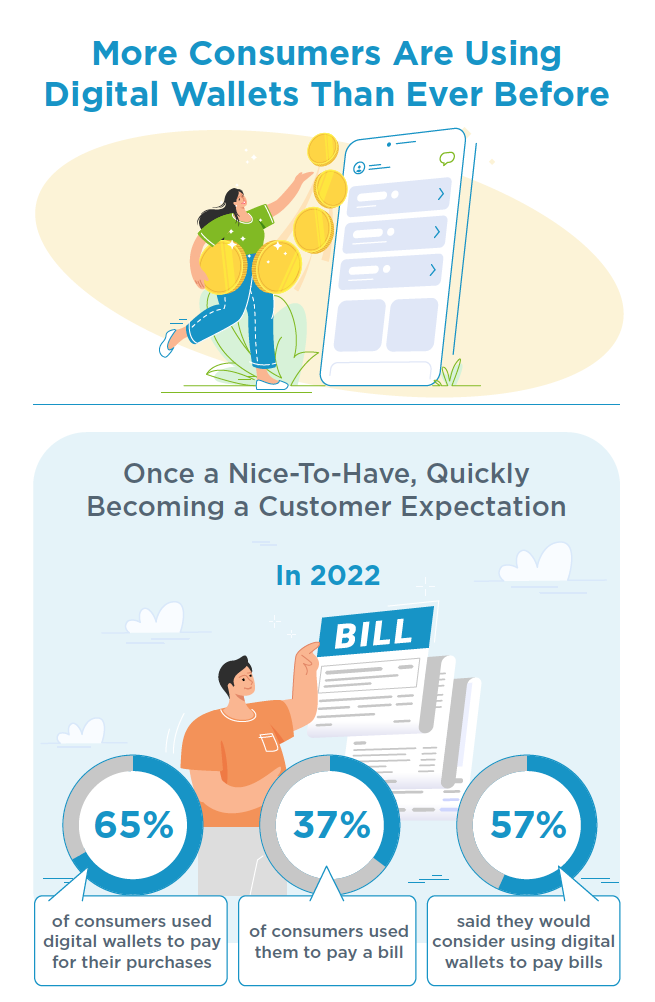 More Consumers Are Using Digital Wallets Than Ever Before

Once a Nice-To-Have, Quickly Becoming a Customer Expectation

In 2022

BILL

65%

of consumers used digital wallets to pay for their purchases

37%

of consumers used them to pay a bill

57%

said they would consider using digital wallets to pay bills