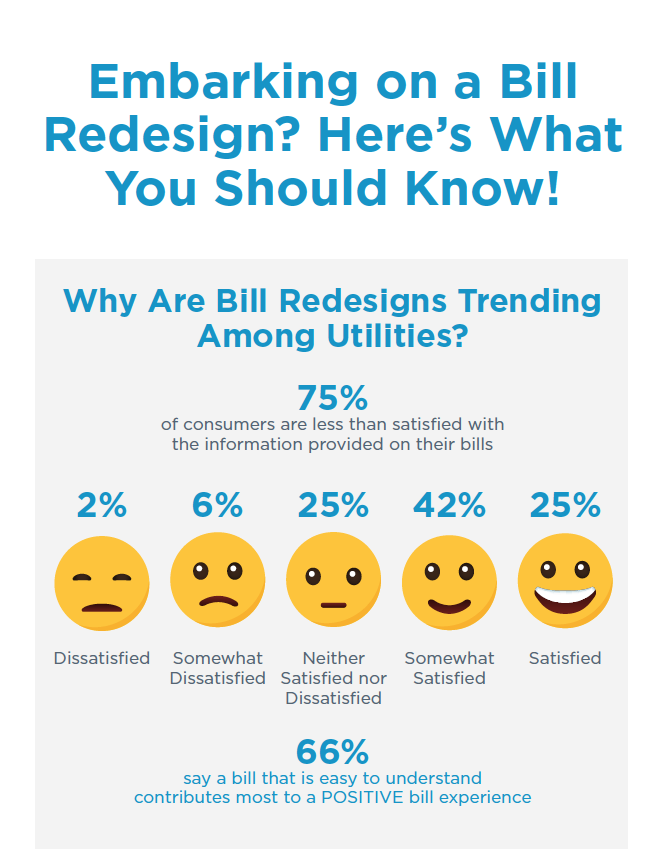 Embarking on a Bill Redesign? Here's What You Should Know!

Why Are Bill Redesigns Trending Among Utilities?

75%
of consumers are less than satisfied with the information provided on their bills

2%
Dissatisfied

6%
Somewhat Dissatisfied

25%
Neither Satisfied nor Dissatisfied

42%
Somewhat Satisfied

25%
Satisfied

66%
say a bill that is easy to understand contributes most to a POSITIVE bill experience